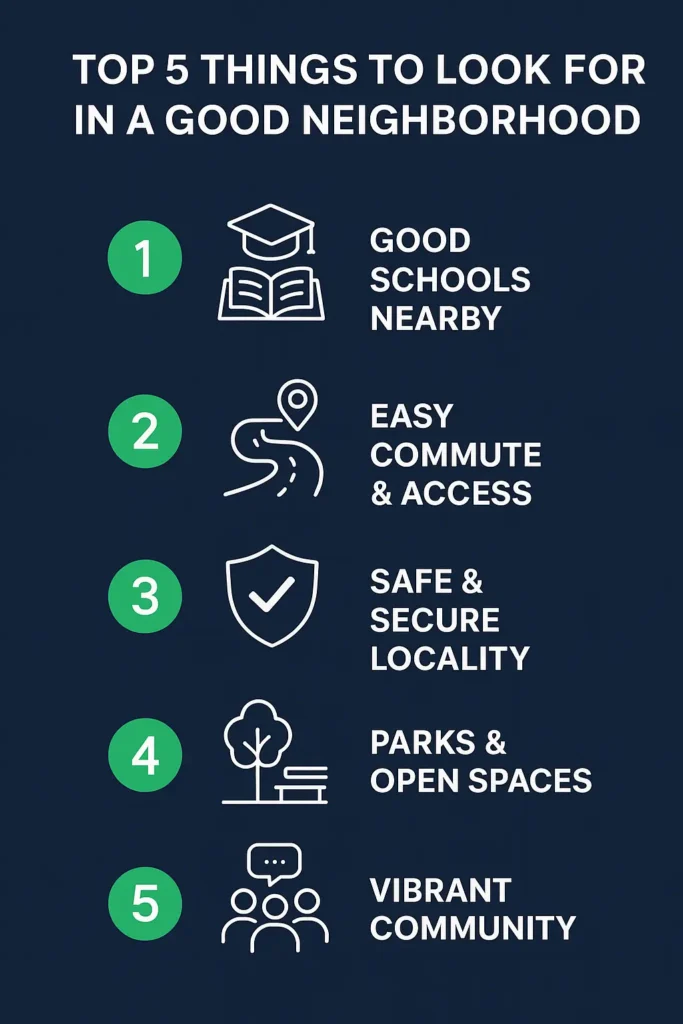 TOP 5 THINGS TO LOOK FOR IN A GOOD NEIGHBORHOOD

1 GOOD SCHOOLS NEARBY

2 EASY COMMUTE & ACCESS

3 SAFE & SECURE LOCALITY

4 PARKS & OPEN SPACES

5 VIBRANT COMMUNITY